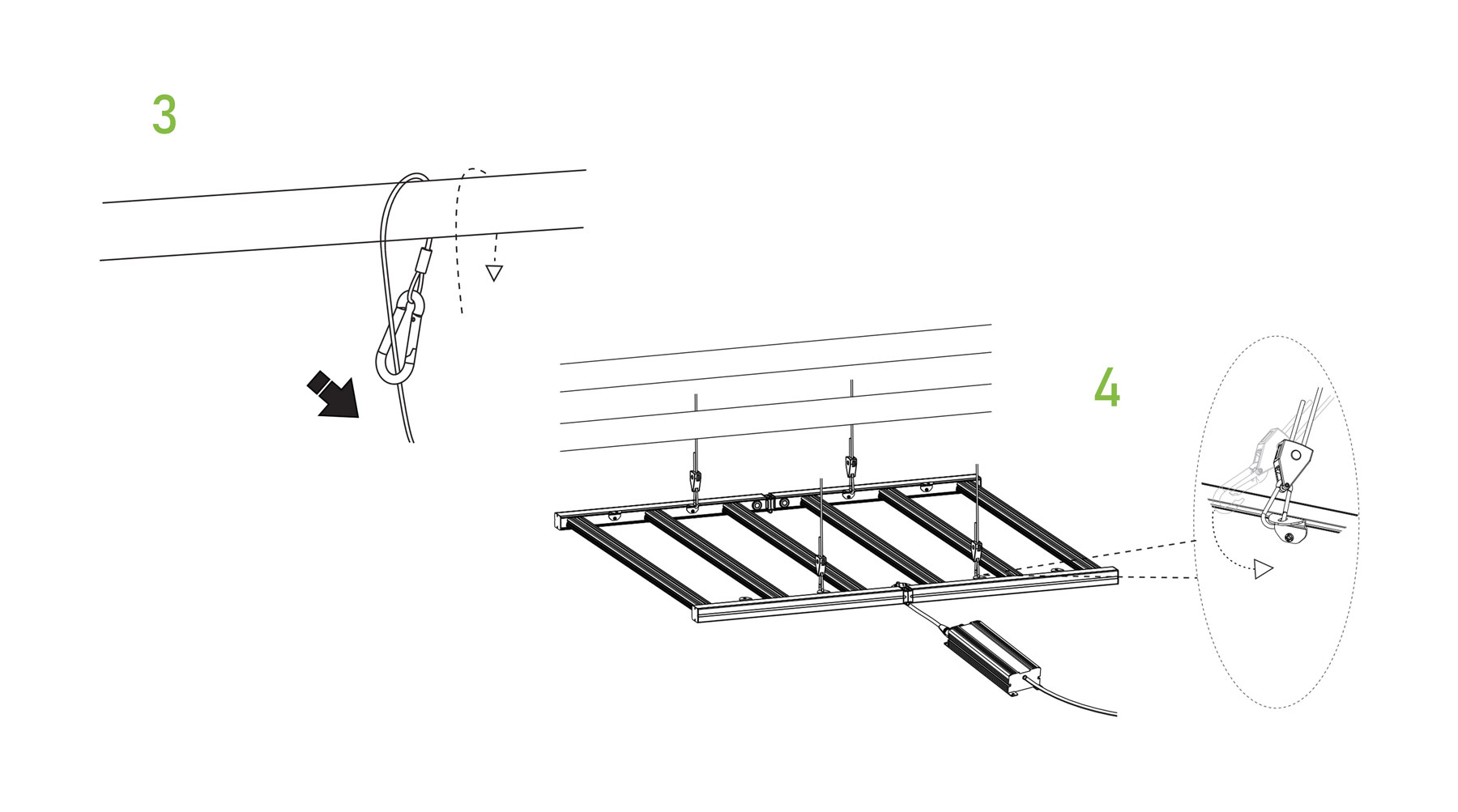 3

4