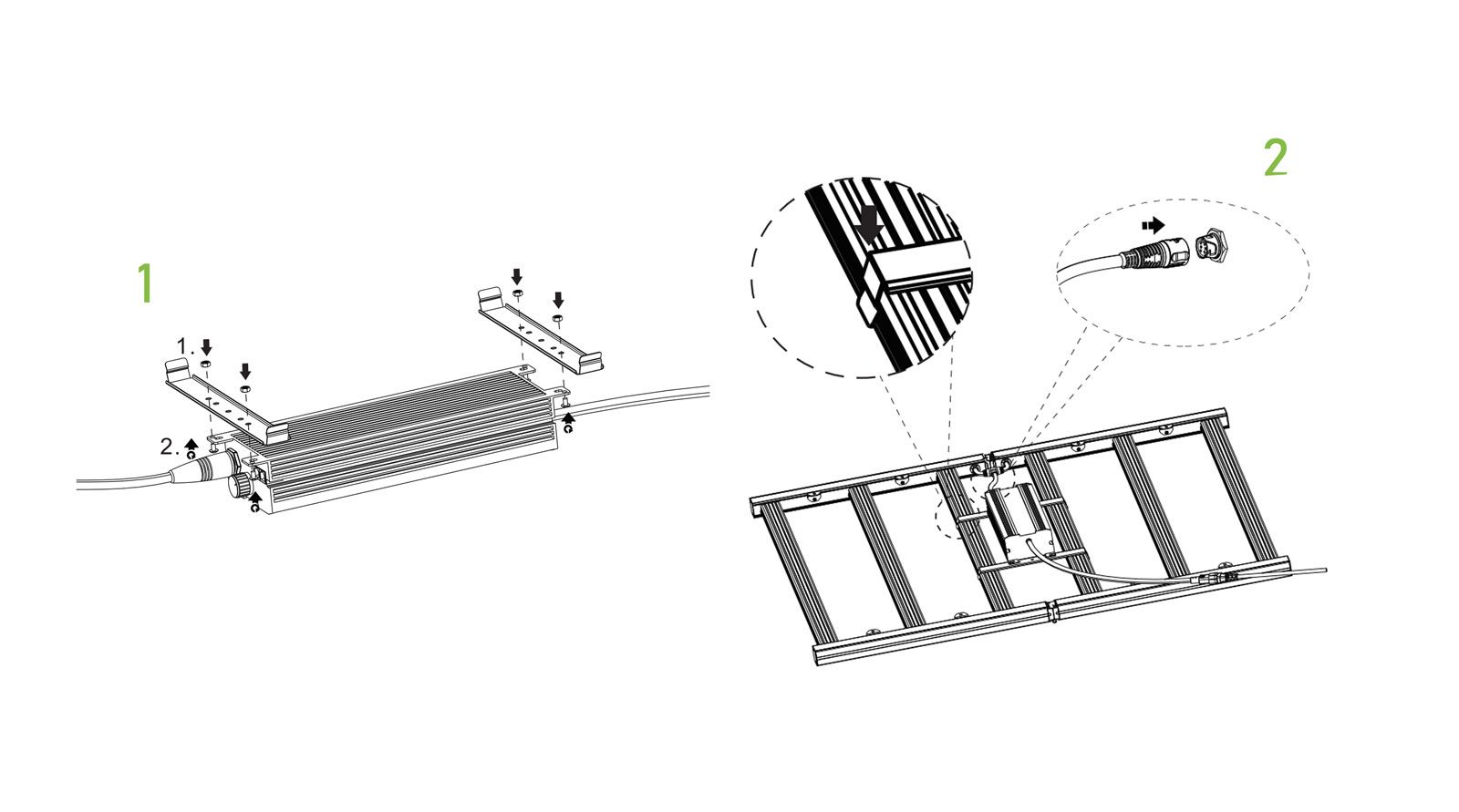 1

1.

2.

2