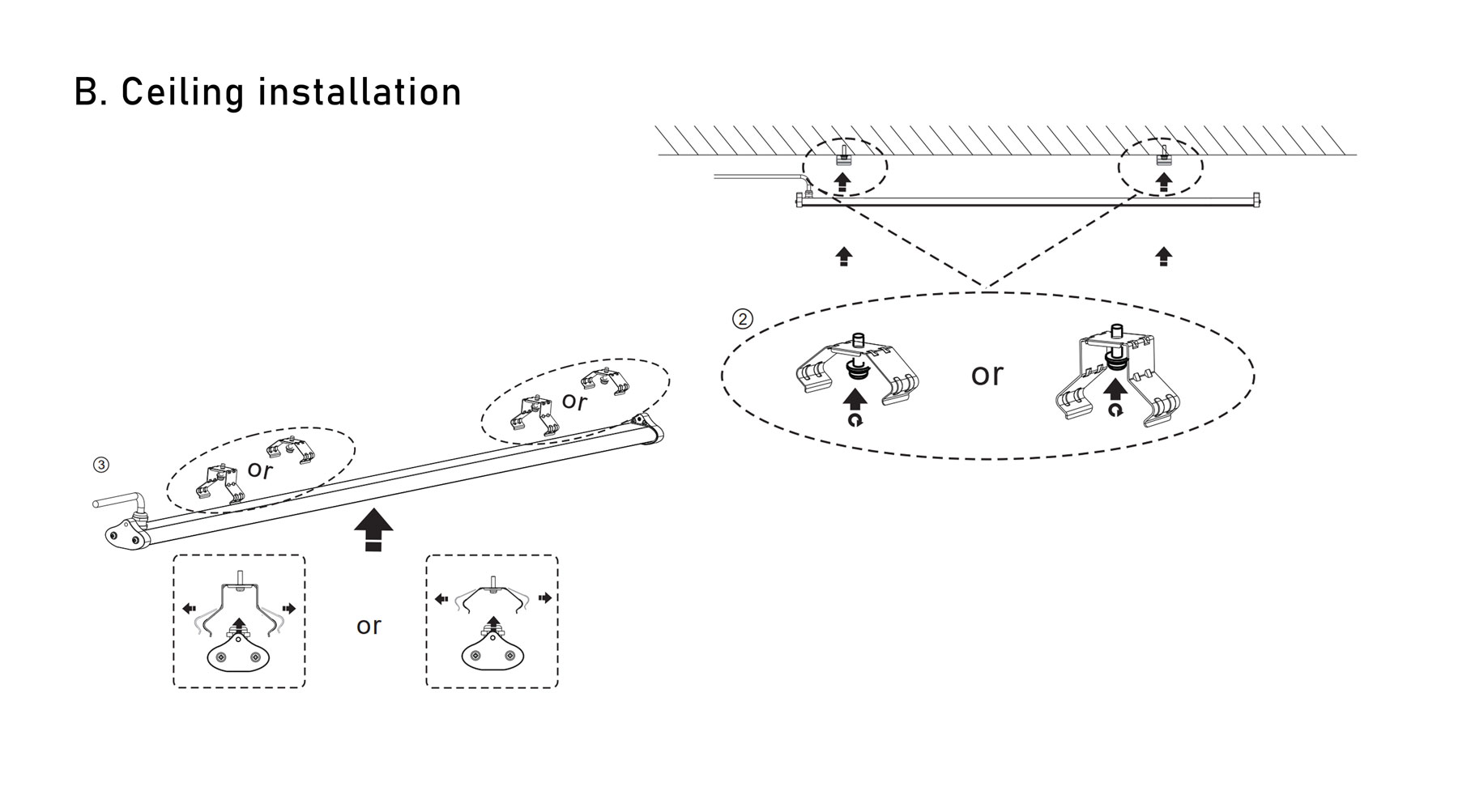 B. Ceiling installation

②

or

③

or

or

or