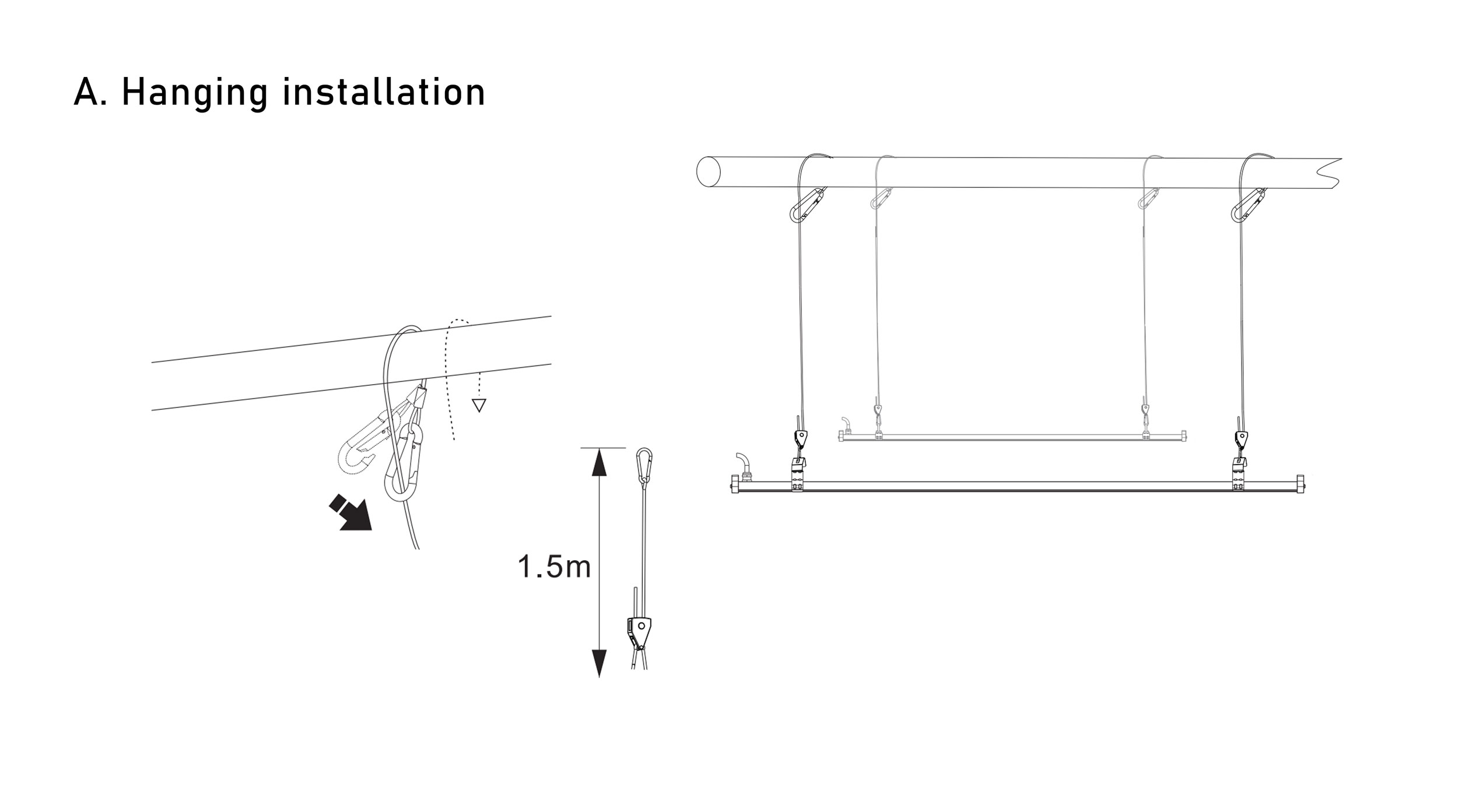 A. Hanging installation

1.5m