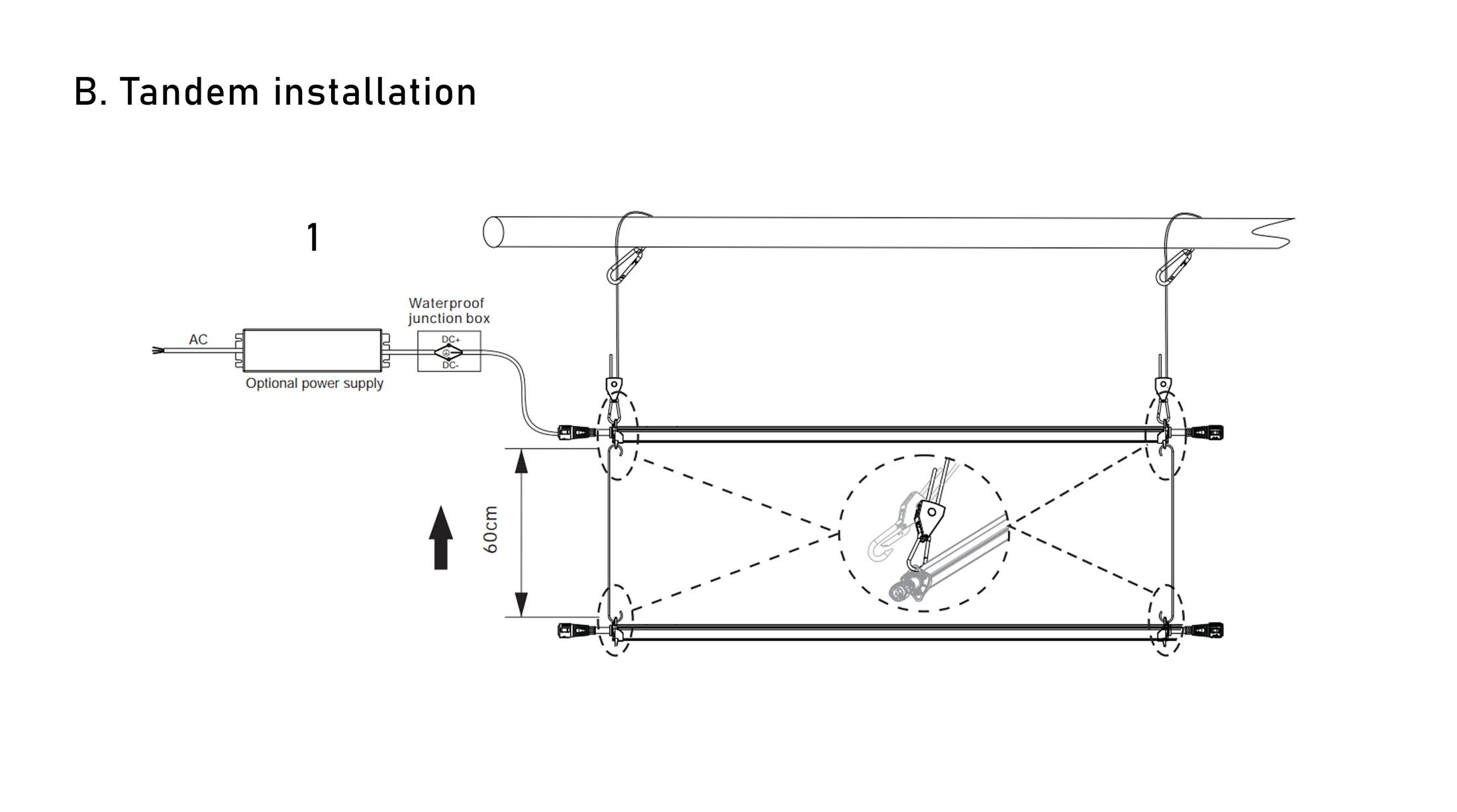 B. Tandem installation

1

AC

Optional power supply

Waterproof junction box

DC+

DC-

60cm