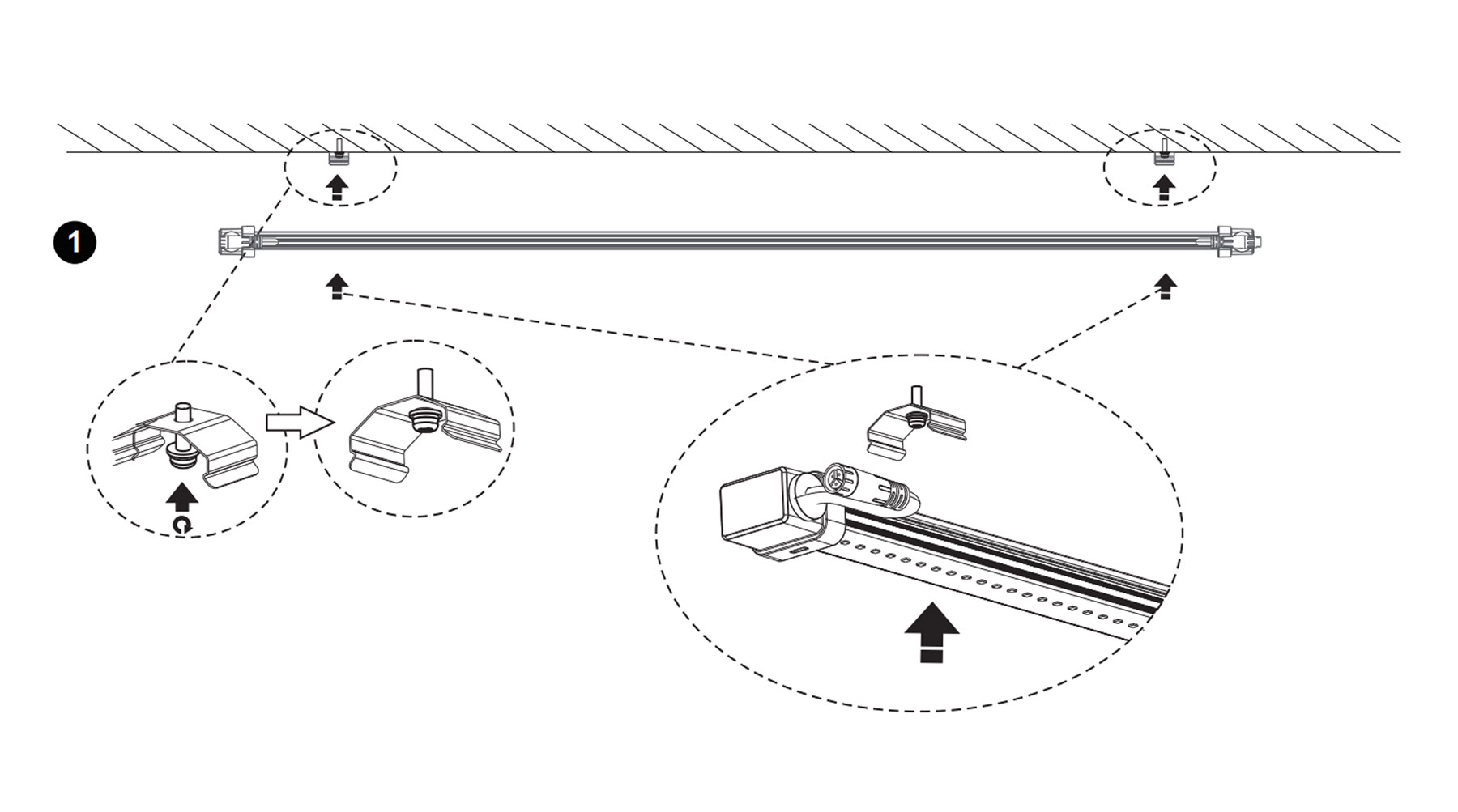 1